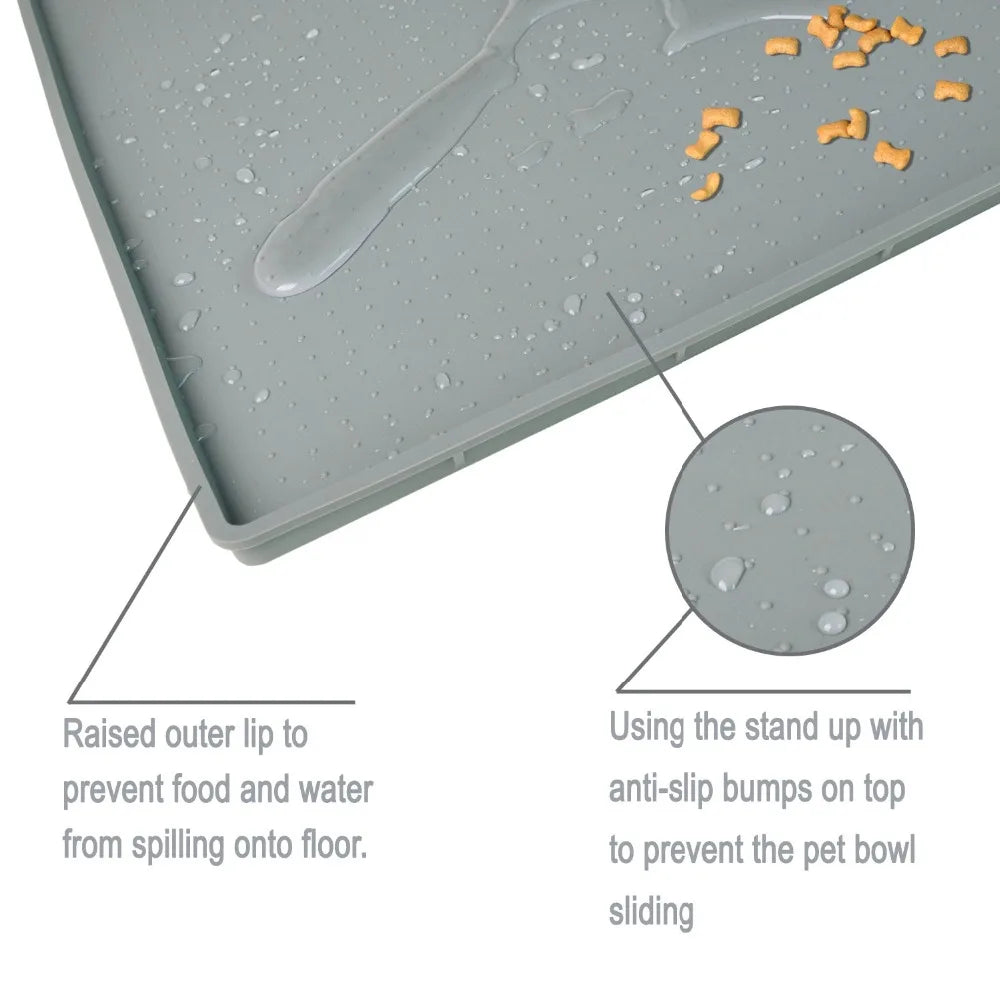 Raised outer lip to prevent food and water from spilling onto floor.

Using the stand up with anti-slip bumps on top to prevent the pet bowl sliding