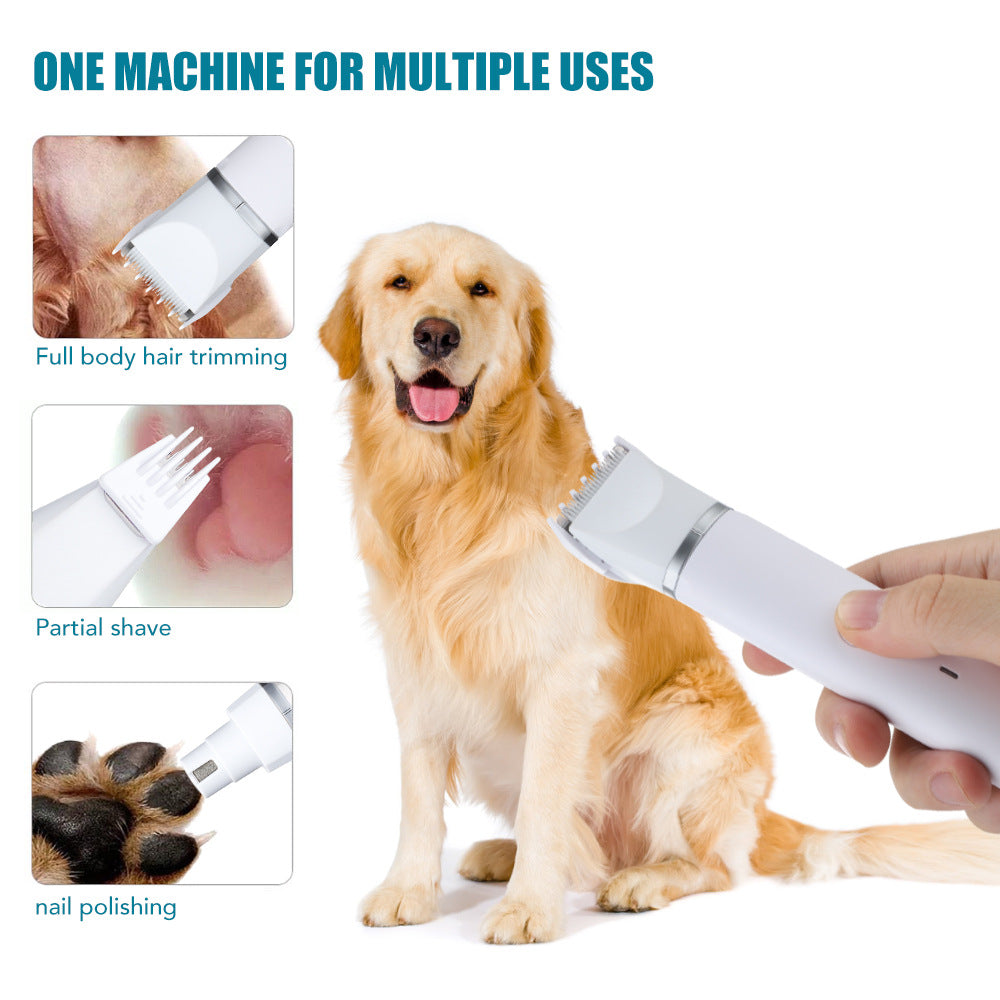 ONE MACHINE FOR MULTIPLE USES

Full body hair trimming

Partial shave

nail polishing